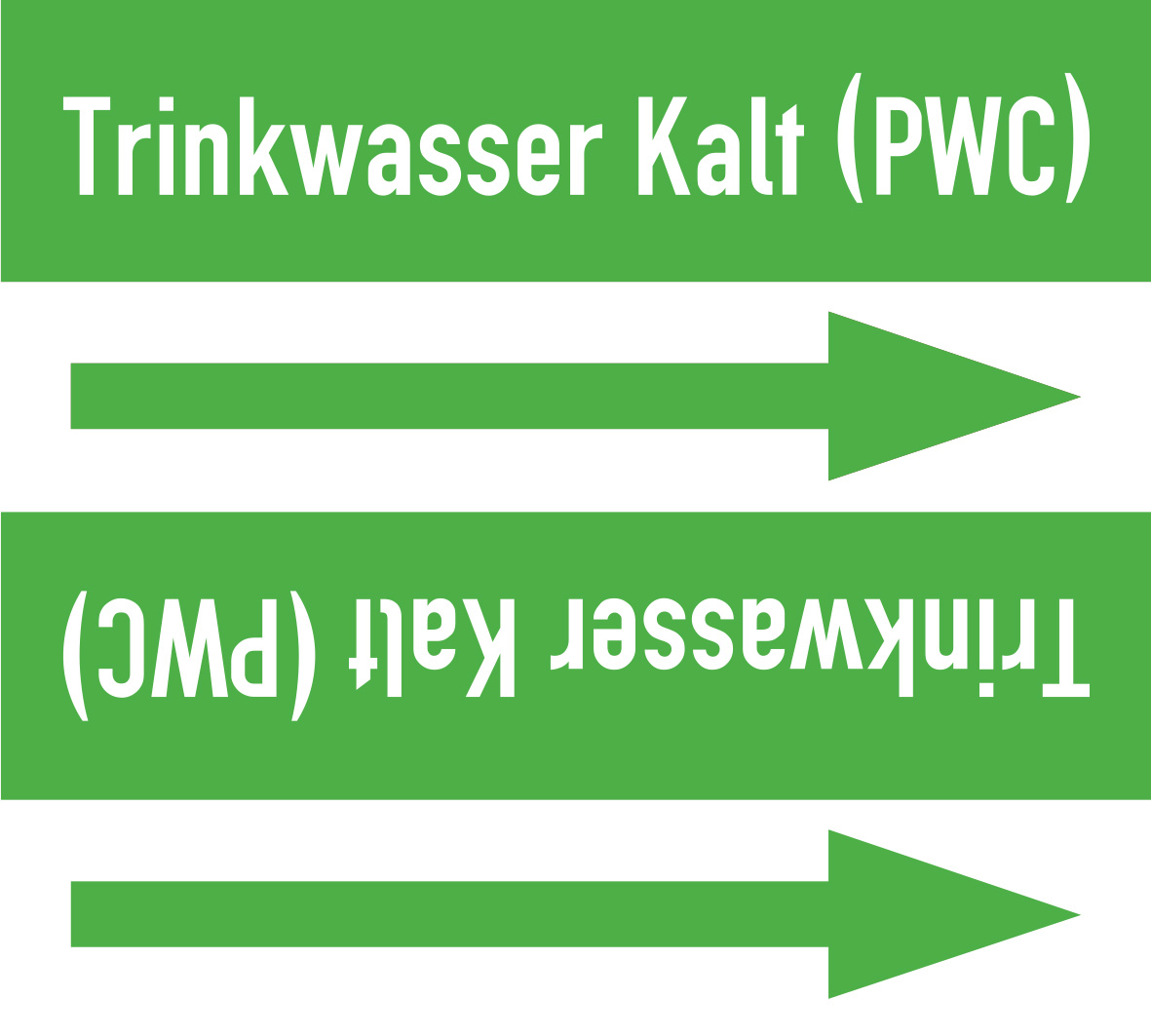 Trinkwasser Kalt (PWC)

Trinkwasser Kalt (PWC)